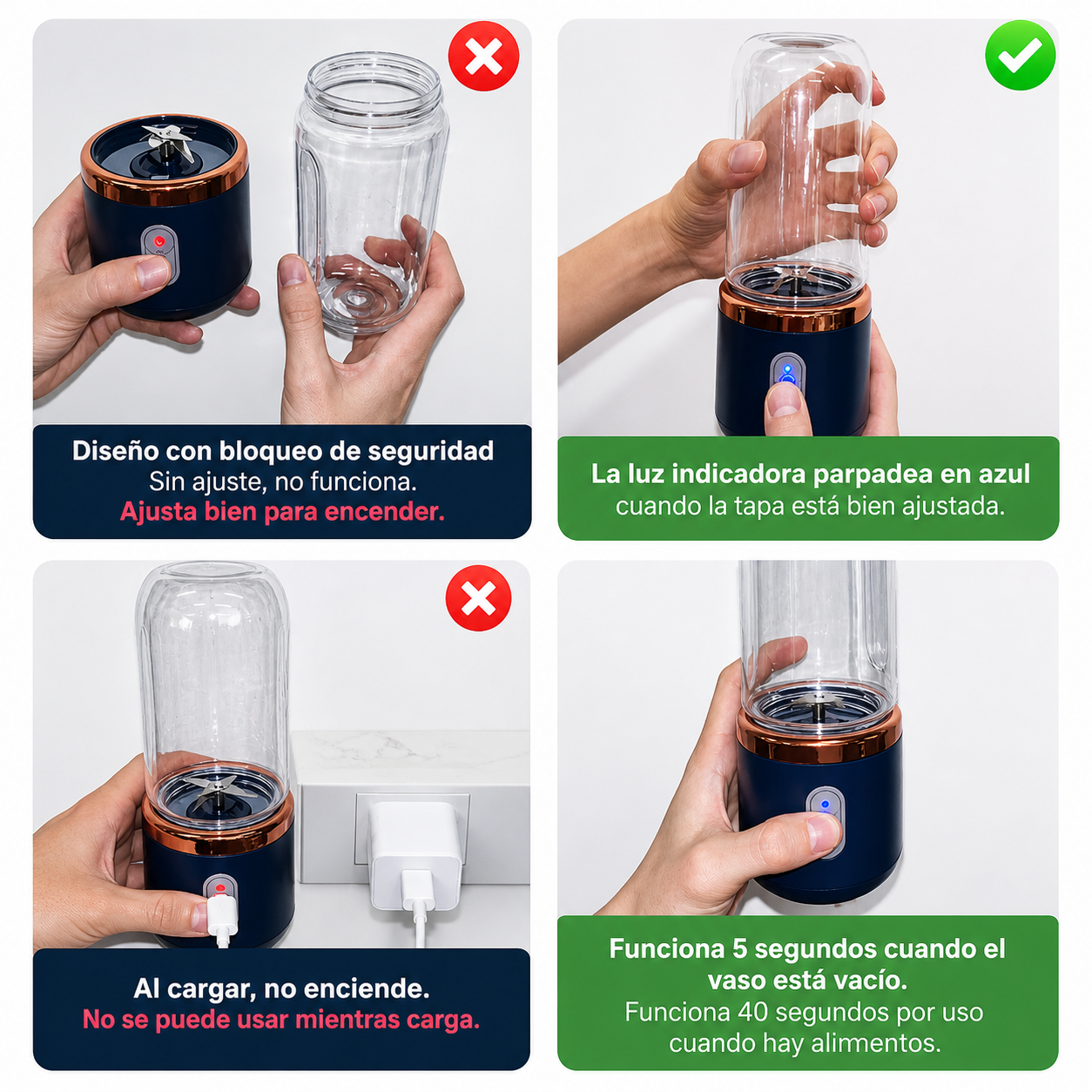 Diseño con bloqueo de seguridad
Sin ajuste, no funciona.
Ajusta bien para encender.

La luz indicadora parpadea en azul
cuando la tapa está bien ajustada.

Al cargar, no enciende.
No se puede usar mientras carga.

Funciona 5 segundos cuando el vaso está vacío.
Funciona 40 segundos por uso cuando hay alimentos.