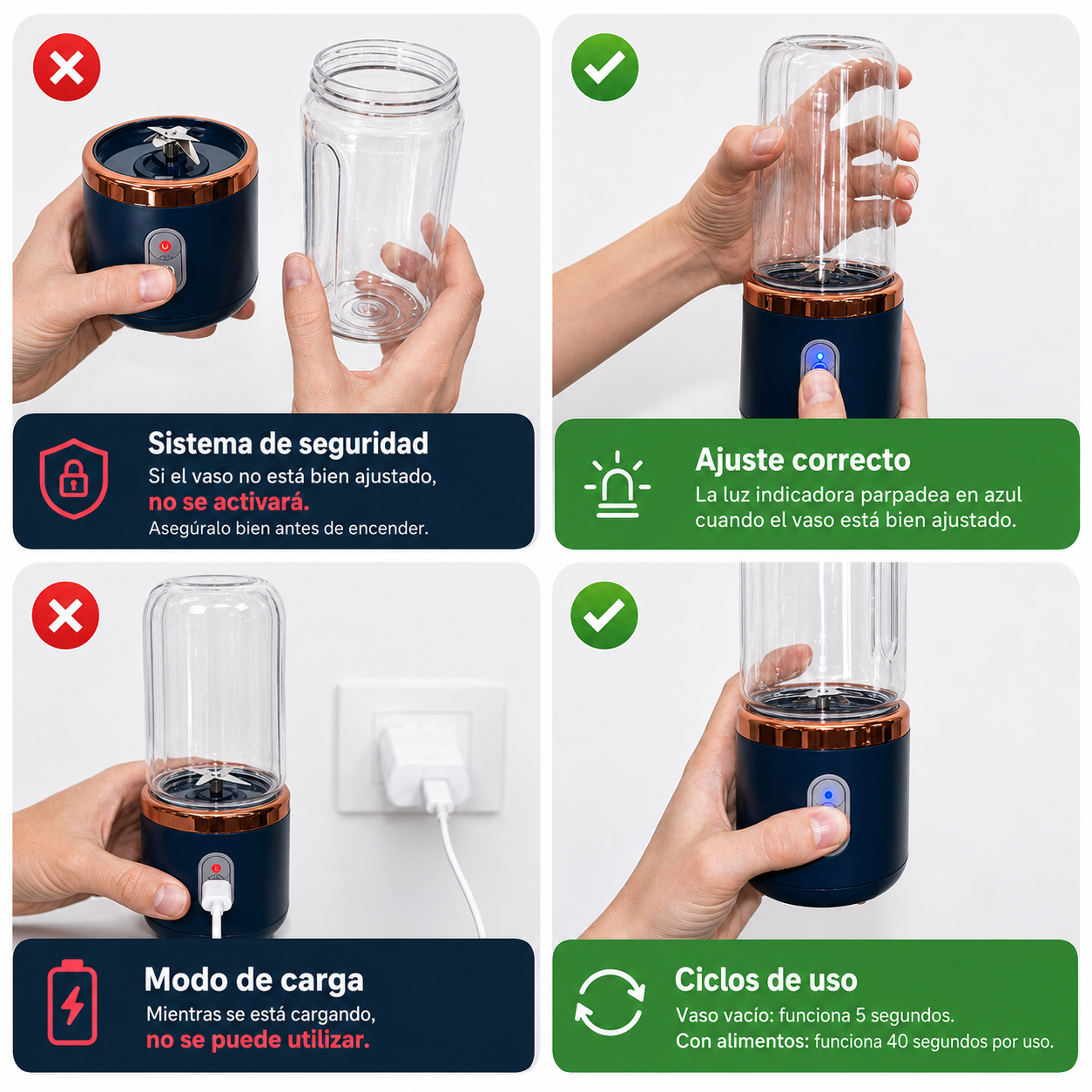 Sistema de seguridad
Si el vaso no está bien ajustado, no se activará.
Asegúralo bien antes de encender.

Ajuste correcto
La luz indicadora parpadea en azul cuando el vaso está bien ajustado.

Modo de carga
Mientras se está cargando, no se puede utilizar.

Ciclos de uso
Vaso vacío: funciona 5 segundos.
Con alimentos: funciona 40 segundos por uso.